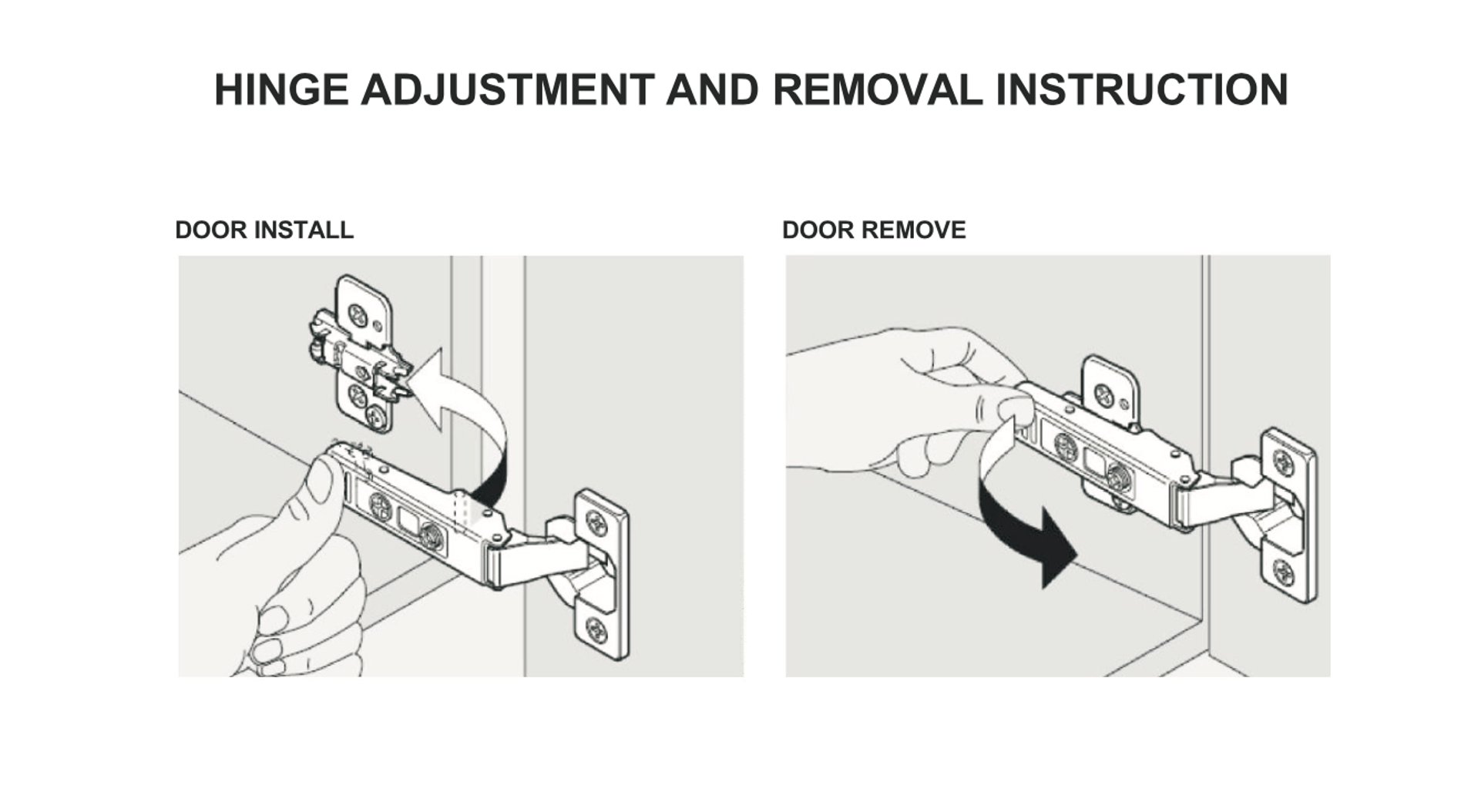 HINGE ADJUSTMENT AND REMOVAL INSTRUCTION

DOOR INSTALL

DOOR REMOVE